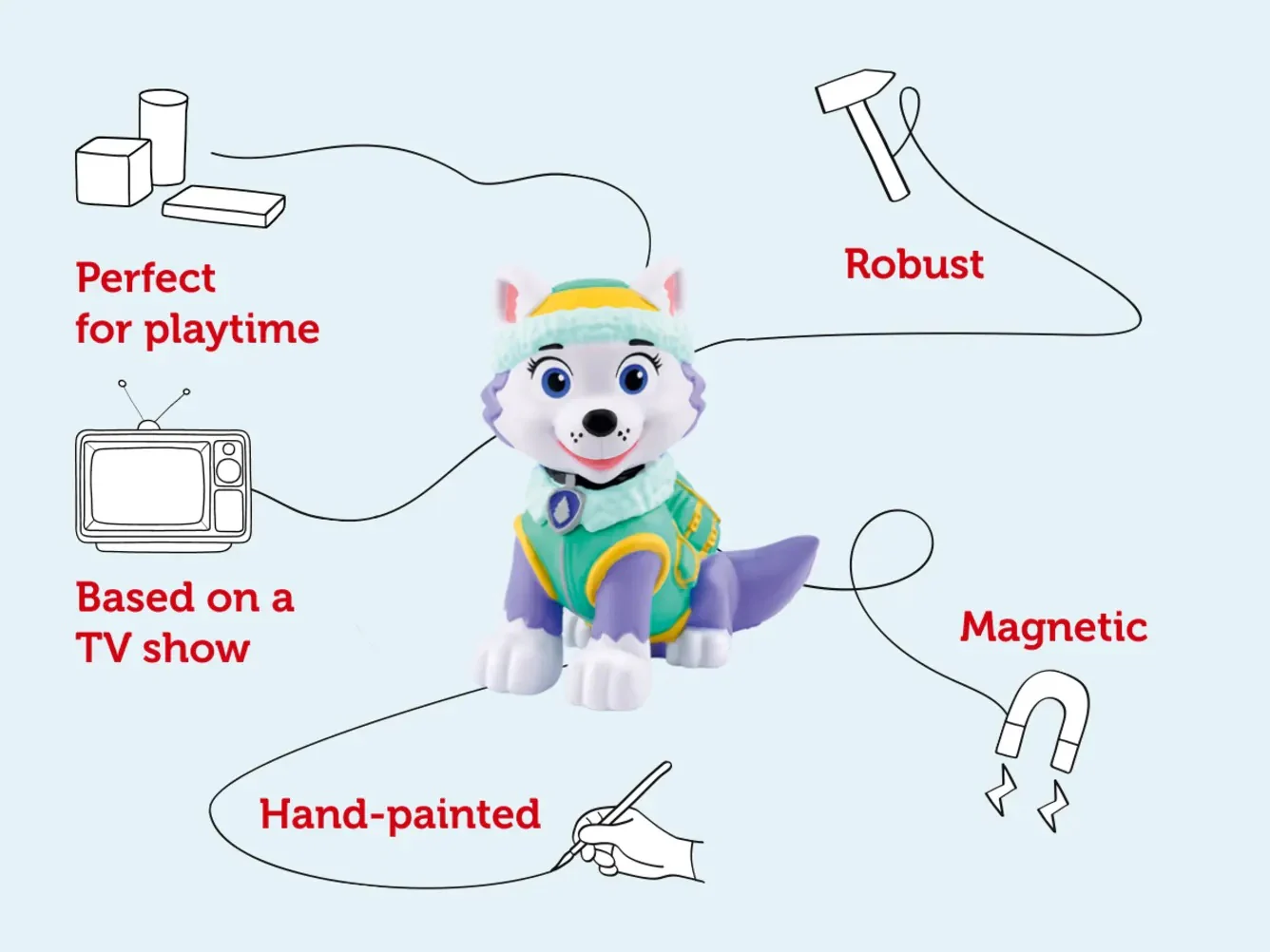 Perfect
for playtime

Robust

Based on a
TV show

Magnetic

Hand-painted